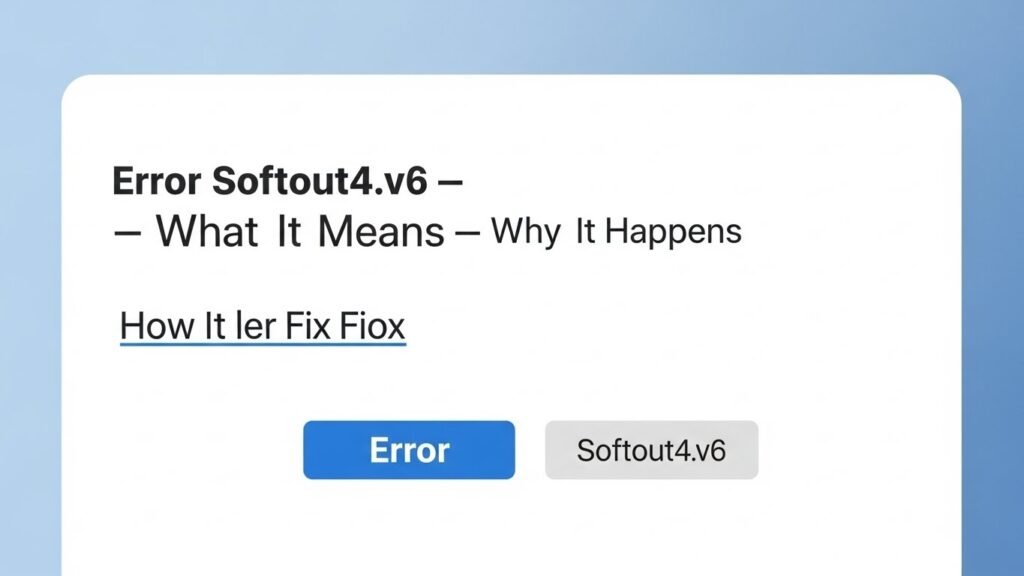 Error Softout4.v6 –
– What It Means – Why It Happens

How It ler Fix Fiox

Error

Softout4.v6